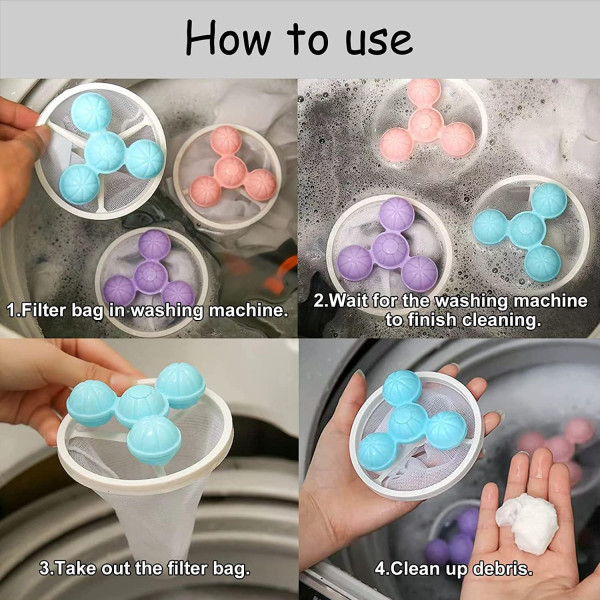 How to use

1.Filter bag in washing machine.

2.Wait for the washing machine to finish cleaning.

3.Take out the filter bag.

4.Clean up debris.