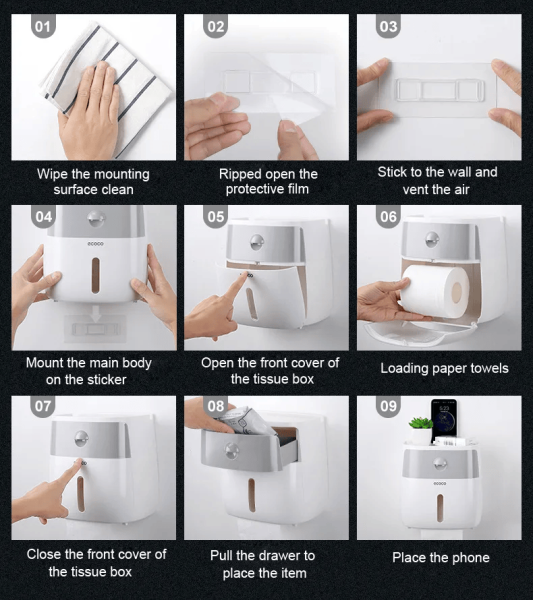 01

Wipe the mounting surface clean

02

Ripped open the protective film

03

Stick to the wall and vent the air

04

ecoco

Mount the main body on the sticker

05

Open the front cover of the tissue box

06

Loading paper towels

07

Close the front cover of the tissue box

08

Pull the drawer to place the item

09

ecoco

Place the phone